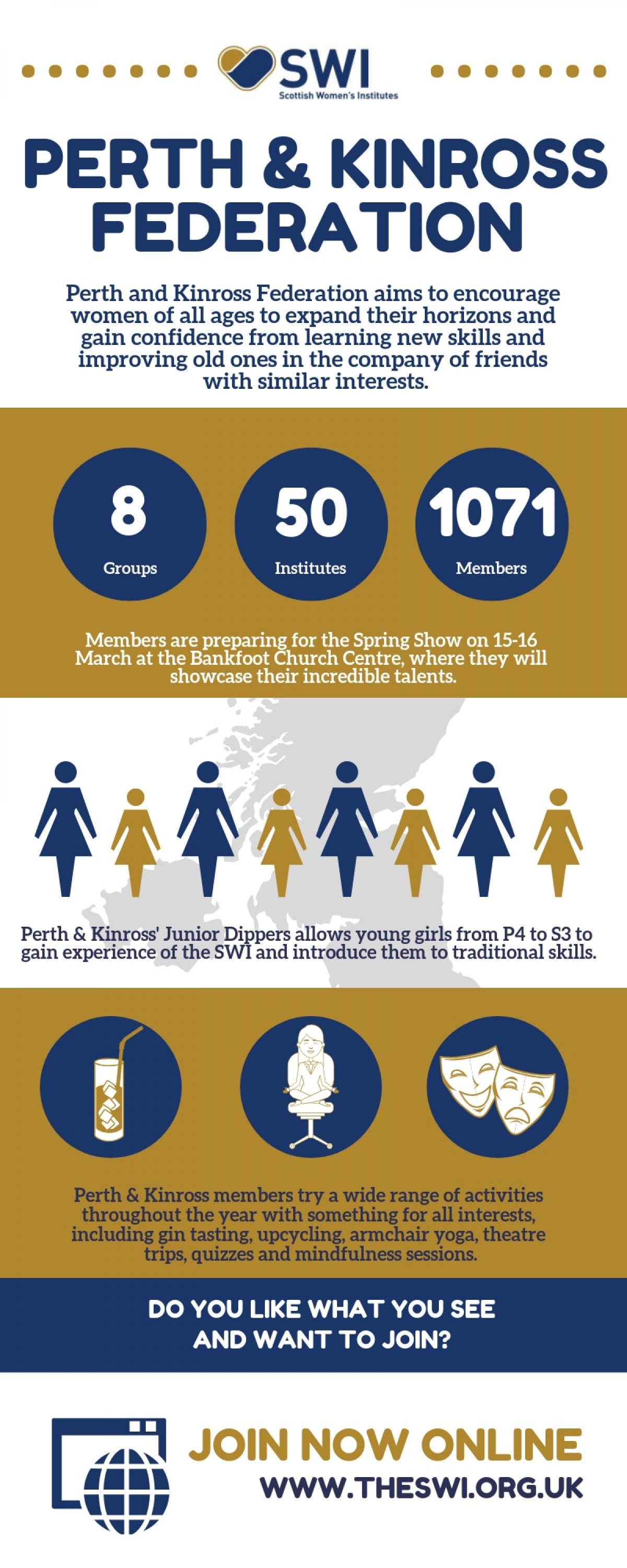 SWI
Scottish Women's Institutes

PERTH & KINROSS FEDERATION

Perth and Kinross Federation aims to encourage women of all ages to expand their horizons and gain confidence from learning new skills and improving old ones in the company of friends with similar interests.

8
Groups

50
Institutes

1071
Members

Members are preparing for the Spring Show on 15-16 March at the Bankfoot Church Centre, where they will showcase their incredible talents.

Perth & Kinross' Junior Dippers allows young girls from P4 to S3 to gain experience of the SWI and introduce them to traditional skills.

Perth & Kinross members try a wide range of activities throughout the year with something for all interests, including gin tasting, upcycling, armchair yoga, theatre trips, quizzes and mindfulness sessions.

DO YOU LIKE WHAT YOU SEE AND WANT TO JOIN?

JOIN NOW ONLINE
WWW.THESWI.ORG.UK