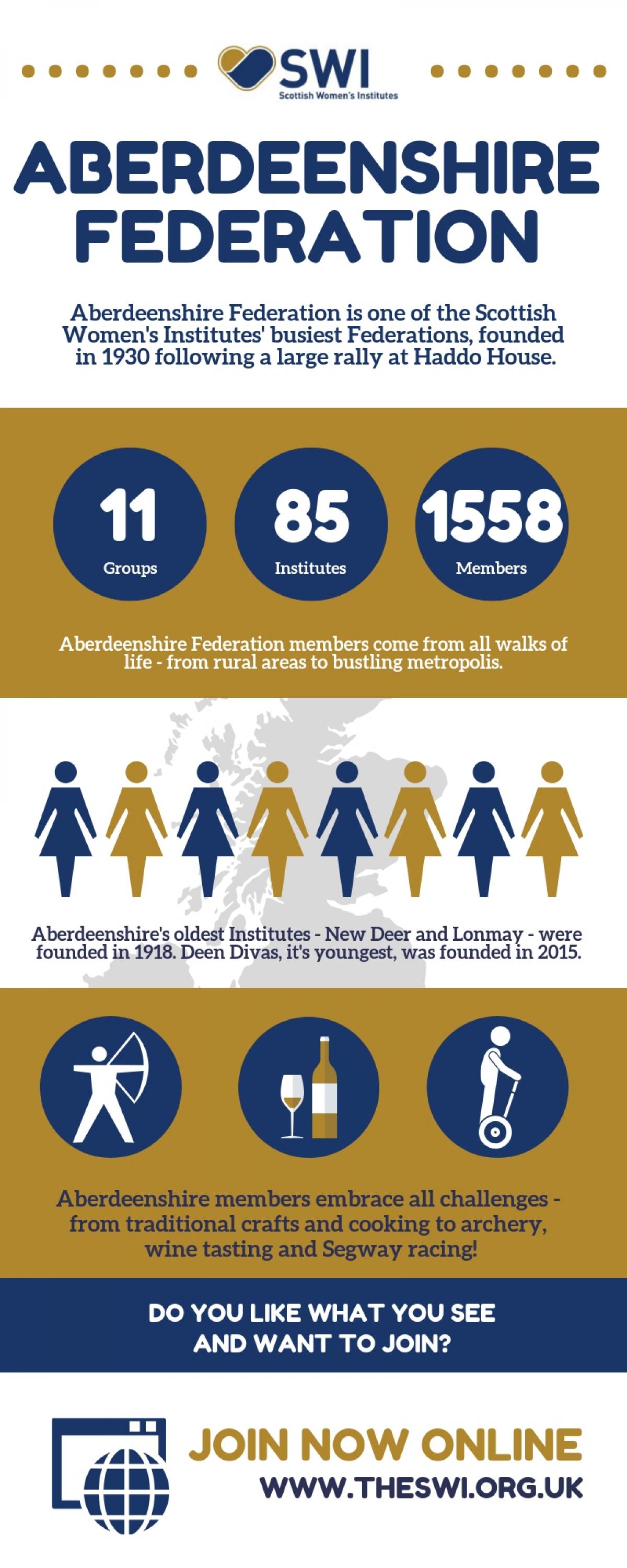 SWI
Scottish Women's Institutes

ABERDEENSHIRE FEDERATION

Aberdeenshire Federation is one of the Scottish Women's Institutes' busiest Federations, founded in 1930 following a large rally at Haddo House.

11
Groups

85
Institutes

1558
Members

Aberdeenshire Federation members come from all walks of life - from rural areas to bustling metropolis.

Aberdeenshire's oldest Institutes - New Deer and Lonmay - were founded in 1918. Deen Divas, it's youngest, was founded in 2015.

Aberdeenshire members embrace all challenges - from traditional crafts and cooking to archery, wine tasting and Segway racing!

DO YOU LIKE WHAT YOU SEE AND WANT TO JOIN?

JOIN NOW ONLINE
WWW.THESWI.ORG.UK