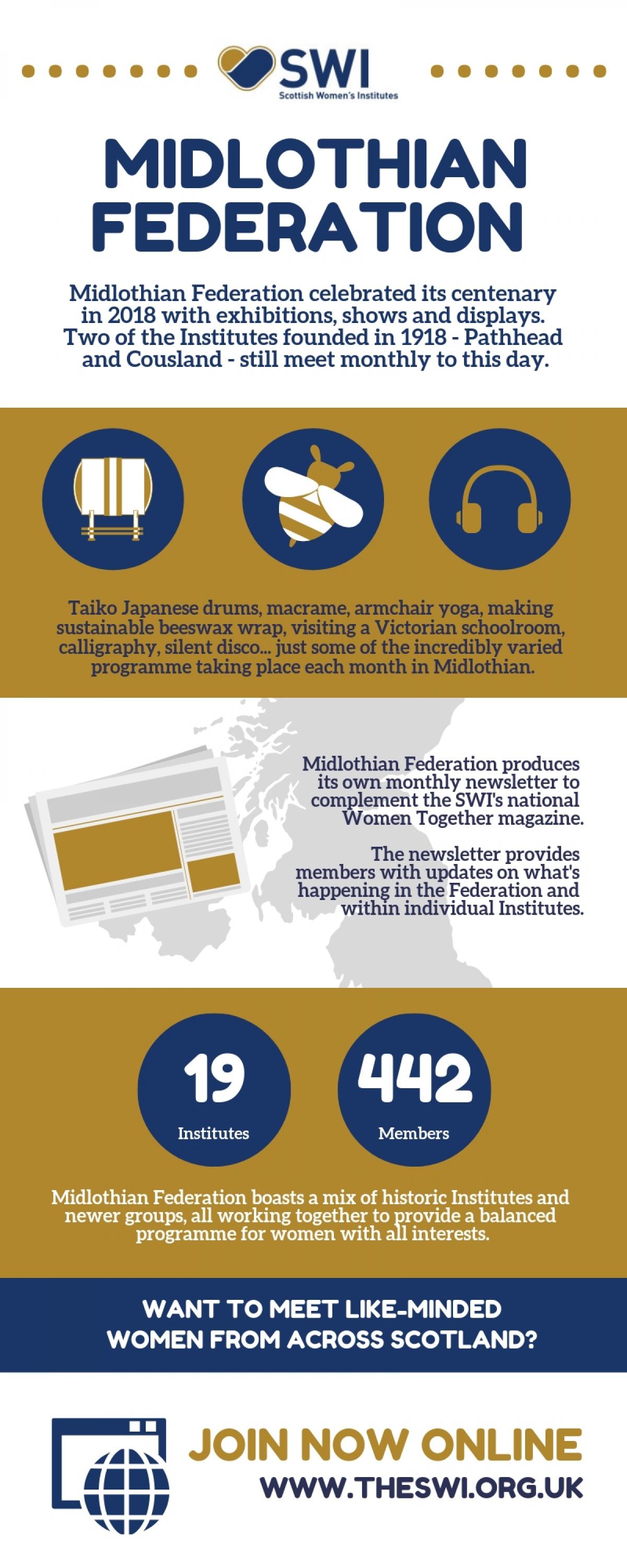 SWI
Scottish Women's Institutes

MIDLOTHIAN FEDERATION

Midlothian Federation celebrated its centenary in 2018 with exhibitions, shows and displays. Two of the Institutes founded in 1918 - Pathhead and Cousland - still meet monthly to this day.

Taiko Japanese drums, macrame, armchair yoga, making sustainable beeswax wrap, visiting a Victorian schoolroom, calligraphy, silent disco... just some of the incredibly varied programme taking place each month in Midlothian.

Midlothian Federation produces its own monthly newsletter to complement the SWI's national Women Together magazine.

The newsletter provides members with updates on what's happening in the Federation and within individual Institutes.

19
Institutes

442
Members

Midlothian Federation boasts a mix of historic Institutes and newer groups, all working together to provide a balanced programme for women with all interests.

WANT TO MEET LIKE-MINDED WOMEN FROM ACROSS SCOTLAND?

JOIN NOW ONLINE
WWW.THESWI.ORG.UK